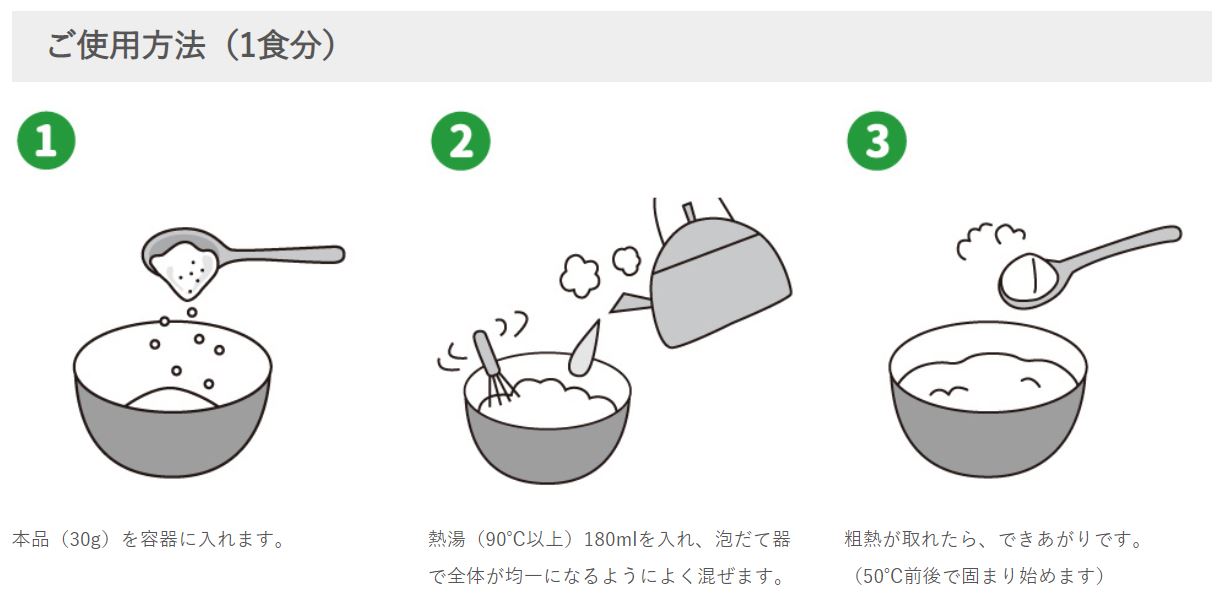 ご使用方法（1食分）

1

本品（30g）を容器に入れます。

2

熱湯（90°C以上）180mlを入れ、泡だて器で全体が均一になるようによく混ぜます。

3

粗熱が取れたら、できあがりです。
（50°C前後で固まり始めます）